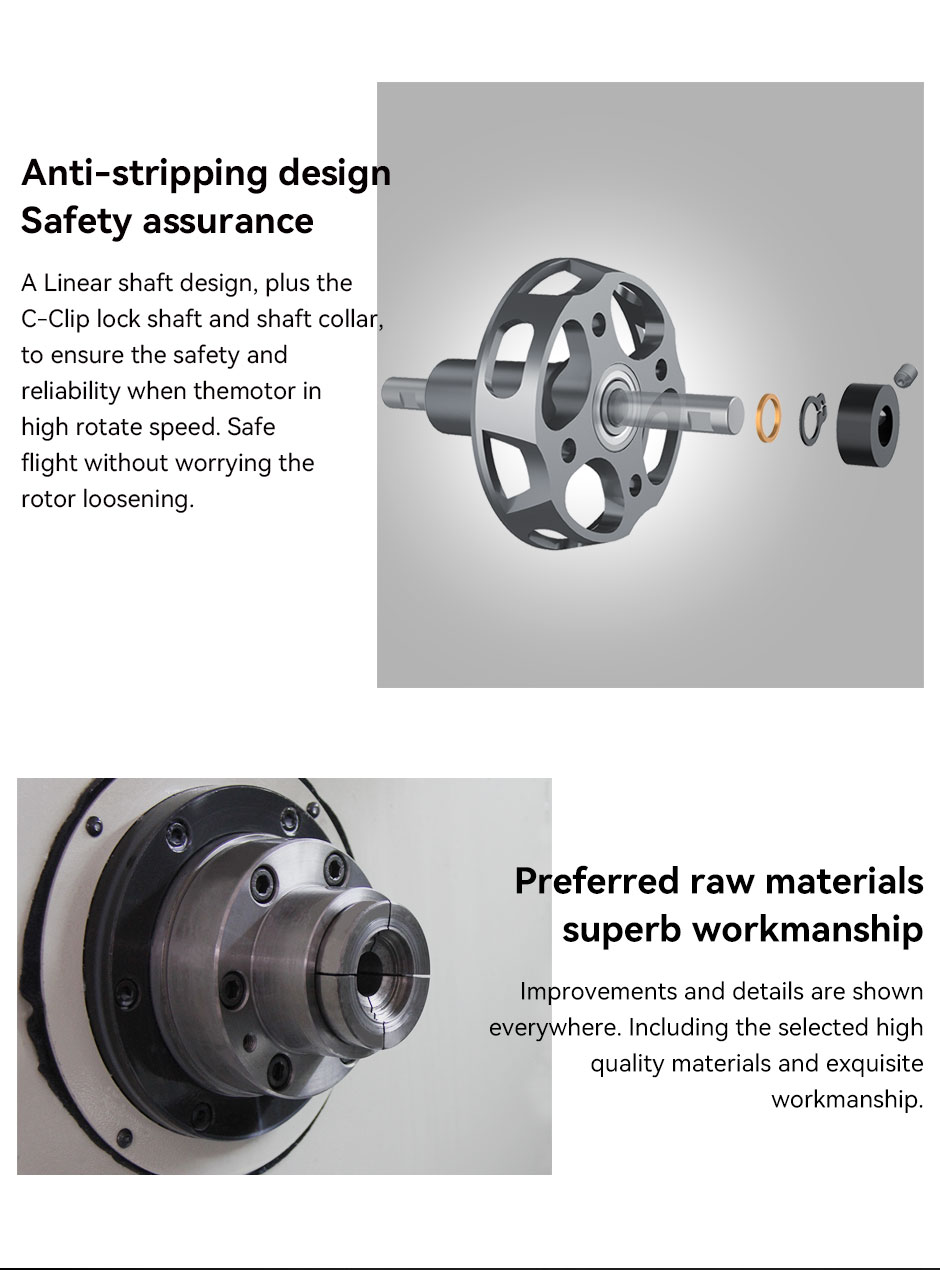 Anti-stripping design
Safety assurance

A Linear shaft design, plus the C-Clip lock shaft and shaft collar, to ensure the safety and reliability when themotor in high rotate speed. Safe flight without worrying the rotor loosening.

Preferred raw materials
superb workmanship

Improvements and details are shown everywhere. Including the selected high quality materials and exquisite workmanship.